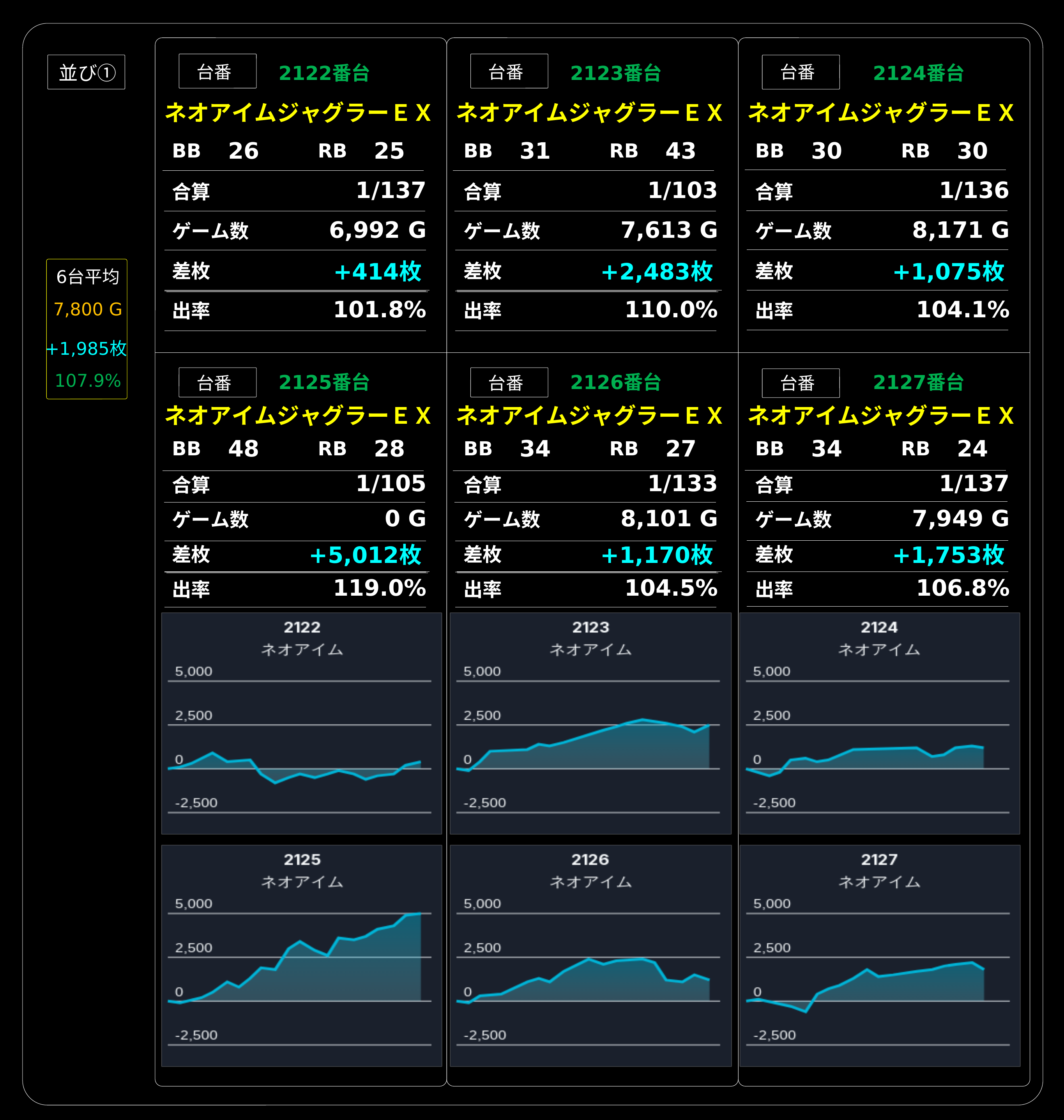 並び①

6台平均
7,800 G
+1,985枚
107.9%

台番 2122番台
ネオアイムジャグラーEX
BB 26 RB 25
合算 1/137
ゲーム数 6,992 G
差枚 +414枚
出率 101.8%

台番 2123番台
ネオアイムジャグラーEX
BB 31 RB 43
合算 1/103
ゲーム数 7,613 G
差枚 +2,483枚
出率 110.0%

台番 2124番台
ネオアイムジャグラーEX
BB 30 RB 30
合算 1/136
ゲーム数 8,171 G
差枚 +1,075枚
出率 104.1%

台番 2125番台
ネオアイムジャグラーEX
BB 48 RB 28
合算 1/105
ゲーム数 0 G
差枚 +5,012枚
出率 119.0%

台番 2126番台
ネオアイムジャグラーEX
BB 34 RB 27
合算 1/133
ゲーム数 8,101 G
差枚 +1,170枚
出率 104.5%

台番 2127番台
ネオアイムジャグラーEX
BB 34 RB 24
合算 1/137
ゲーム数 7,949 G
差枚 +1,753枚
出率 106.8%

2122
ネオアイム
5,000
2,500
0
-2,500

2123
ネオアイム
5,000
2,500
0
-2,500

2124
ネオアイム
5,000
2,500
0
-2,500

2125
ネオアイム
5,000
2,500
0
-2,500

2126
ネオアイム
5,000
2,500
0
-2,500

2127
ネオアイム
5,000
2,500
0
-2,500